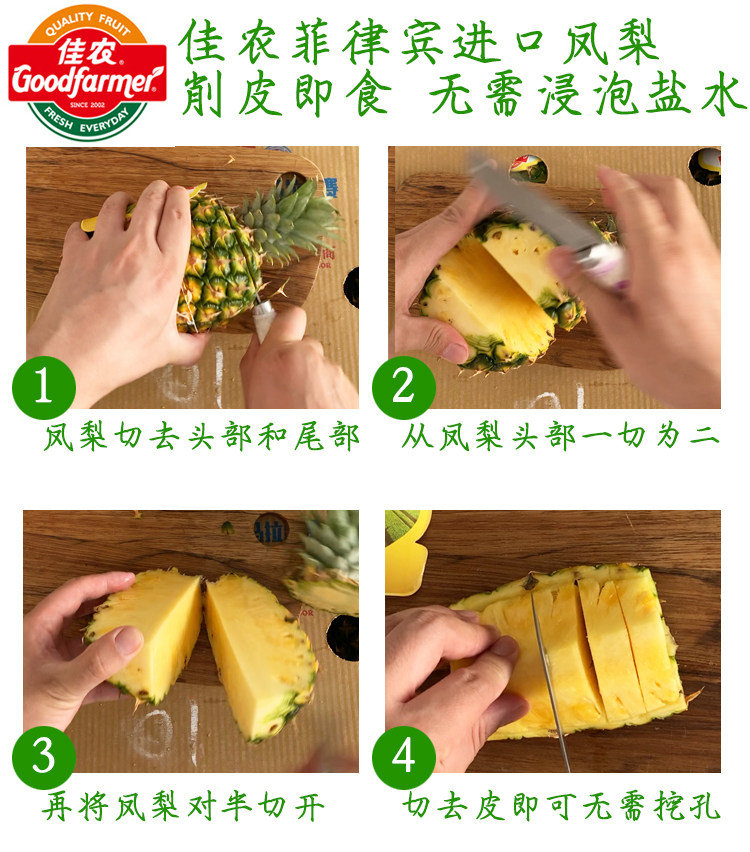 QUALITY FRUIT
佳农
Goodfarmer
SINCE 2002
FRESH EVERYDAY

佳农菲律宾进口凤梨
削皮即食 无需浸泡盐水

1
凤梨切去头部和尾部

2
从凤梨头部一切为二

3
再将凤梨对半切开

4
切去皮即可无需挖孔