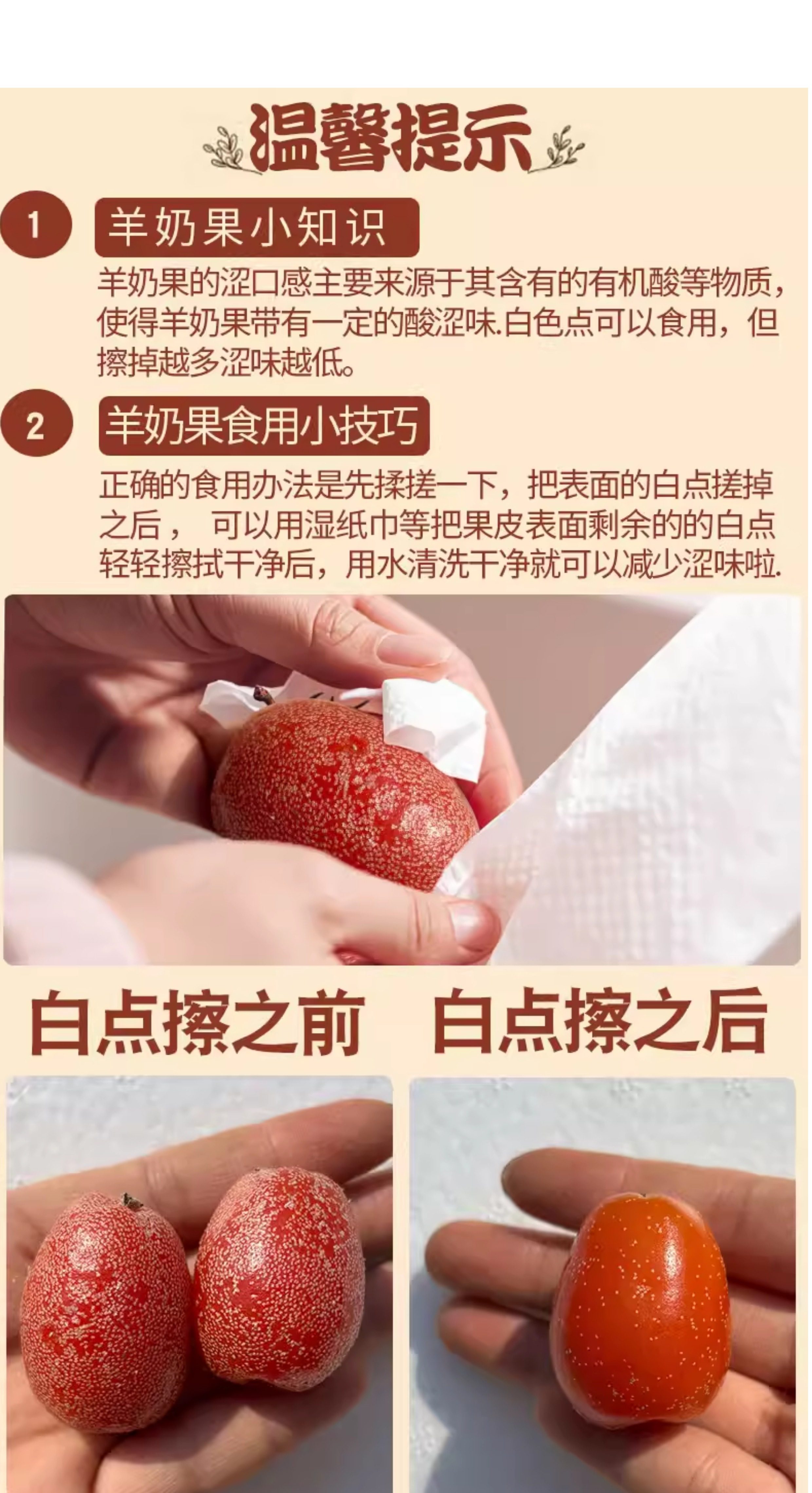 温馨提示

1 羊奶果小知识

羊奶果的涩口感主要来源于其含有的有机酸等物质，使得羊奶果带有一定的酸涩味.白色点可以食用，但擦掉越多涩味越低。

2 羊奶果食用小技巧

正确的食用办法是先揉搓一下，把表面的白点搓掉之后， 可以用湿纸巾等把果皮表面剩余的的白点轻轻擦拭干净后，用水清洗干净就可以减少涩味啦.

白点擦之前 白点擦之后